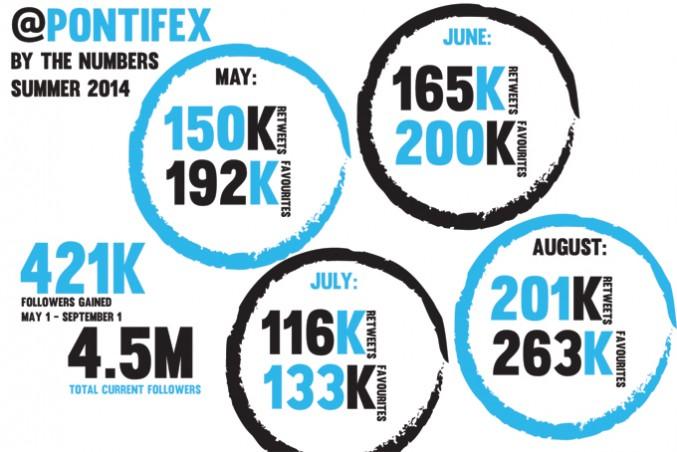 @PONTIFEX
BY THE NUMBERS
SUMMER 2014

MAY:
150K RETWEETS
192K FAVOURITES

JUNE:
165K RETWEETS
200K FAVOURITES

421K
FOLLOWERS GAINED
MAY 1 - SEPTEMBER 1

4.5M
TOTAL CURRENT FOLLOWERS

JULY:
116K RETWEETS
133K FAVOURITES

AUGUST:
201K RETWEETS
263K FAVOURITES