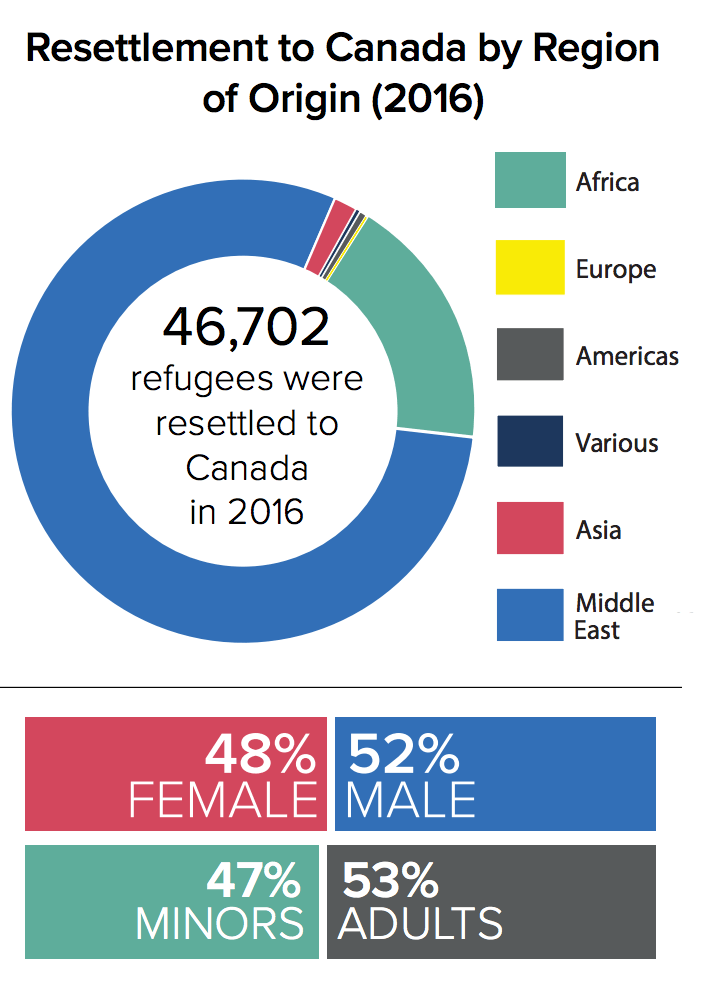 Resettlement to Canada by Region of Origin (2016)

46,702 refugees were resettled to Canada in 2016

Africa
Europe
Americas
Various
Asia
Middle East

48% FEMALE
52% MALE
47% MINORS
53% ADULTS